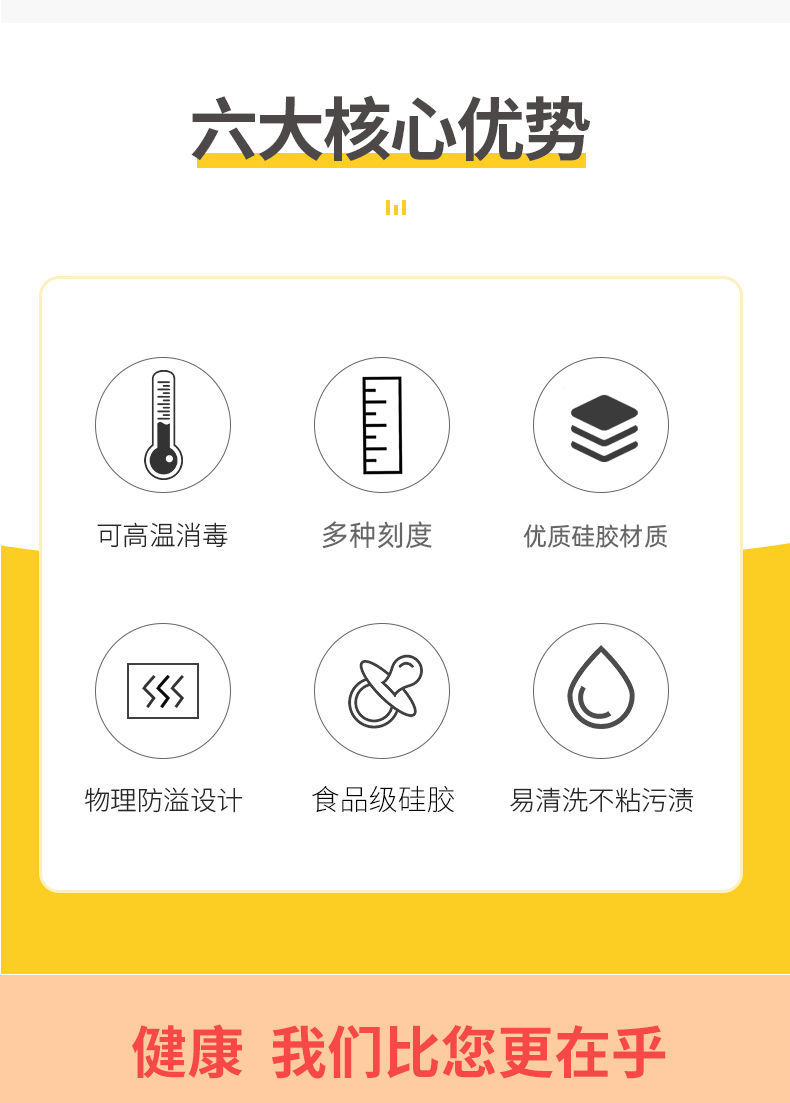 六大核心优势

可高温消毒

多种刻度

优质硅胶材质

物理防溢设计

食品级硅胶

易清洗不粘污渍

健康 我们比您更在乎